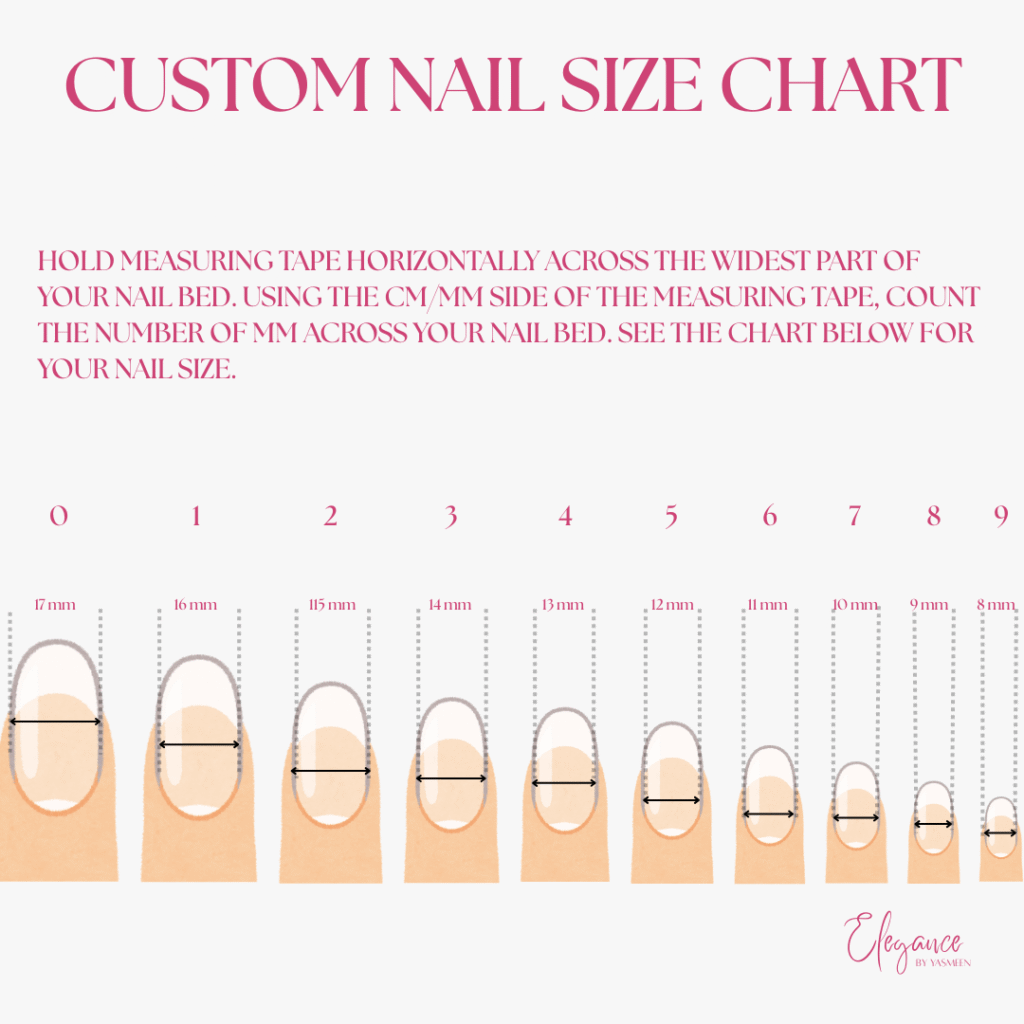 CUSTOM NAIL SIZE CHART

HOLD MEASURING TAPE HORIZONTALLY ACROSS THE WIDEST PART OF YOUR NAIL BED. USING THE CM/MM SIDE OF THE MEASURING TAPE, COUNT THE NUMBER OF MM ACROSS YOUR NAIL BED. SEE THE CHART BELOW FOR YOUR NAIL SIZE.

0 1 2 3 4 5 6 7 8 9

17 mm 16 mm 115 mm 14 mm 13 mm 12 mm 11 mm 10 mm 9 mm 8 mm

Elegance
BY YASMEEN