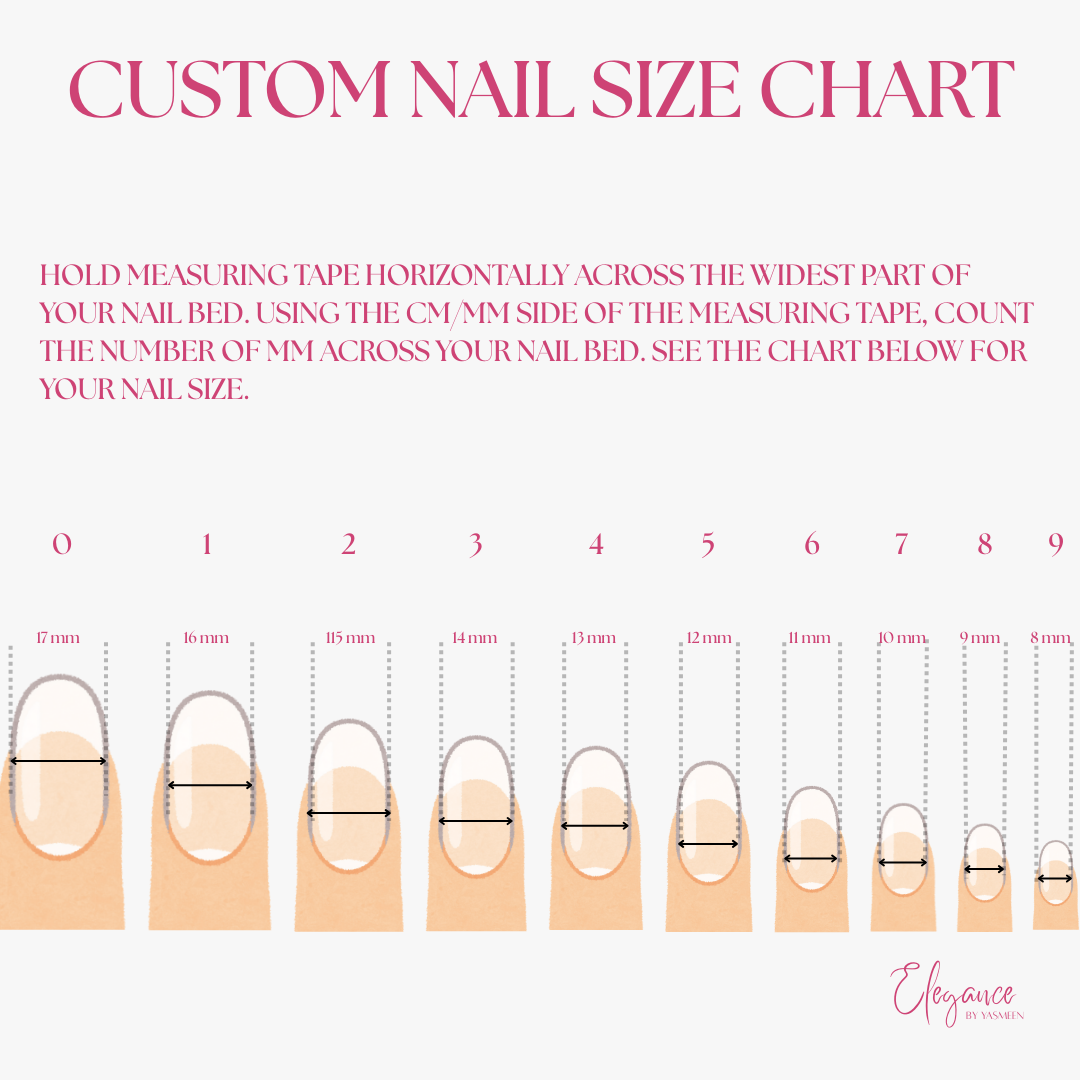 CUSTOM NAIL SIZE CHART

HOLD MEASURING TAPE HORIZONTALLY ACROSS THE WIDEST PART OF YOUR NAIL BED. USING THE CM/MM SIDE OF THE MEASURING TAPE, COUNT THE NUMBER OF MM ACROSS YOUR NAIL BED. SEE THE CHART BELOW FOR YOUR NAIL SIZE.

0 1 2 3 4 5 6 7 8 9

17 mm 16 mm 115 mm 14 mm 13 mm 12 mm 11 mm 10 mm 9 mm 8 mm

Elegance
BY YASMEEN